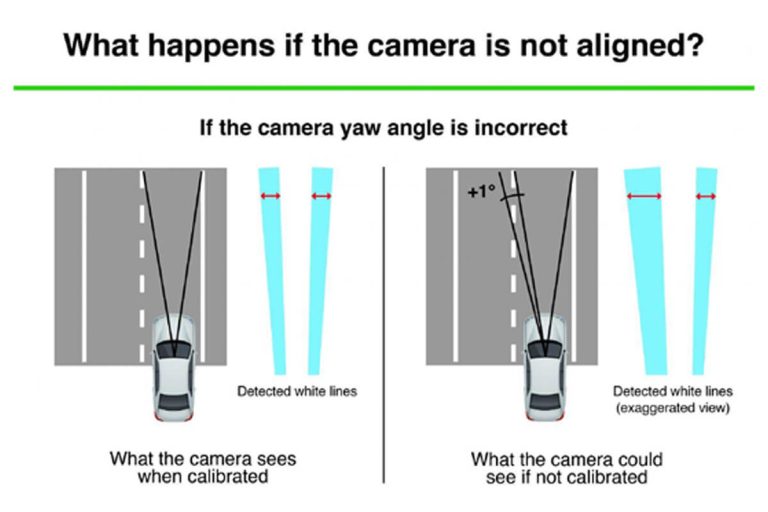 What happens if the camera is not aligned?

If the camera yaw angle is incorrect

Detected white lines

What the camera sees when calibrated

+1°

Detected white lines (exaggerated view)

What the camera could see if not calibrated